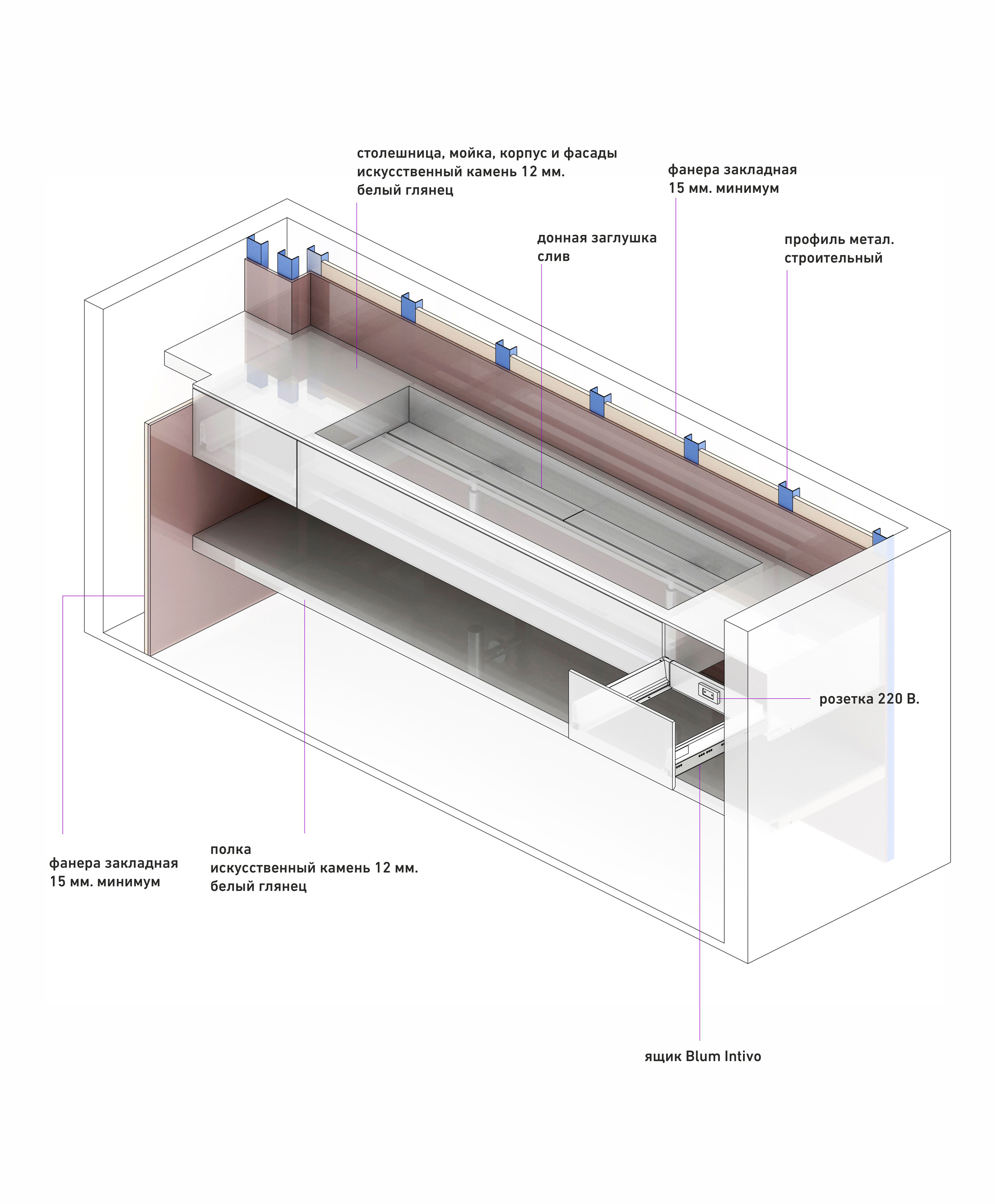 столешница, мойка, корпус и фасады
искусственный камень 12 мм.
белый глянец

фанера закладная
15 мм. минимум

донная заглушка
слив

профиль метал.
строительный

розетка 220 В.

фанера закладная
15 мм. минимум

полка
искусственный камень 12 мм.
белый глянец

ящик Blum Intivo