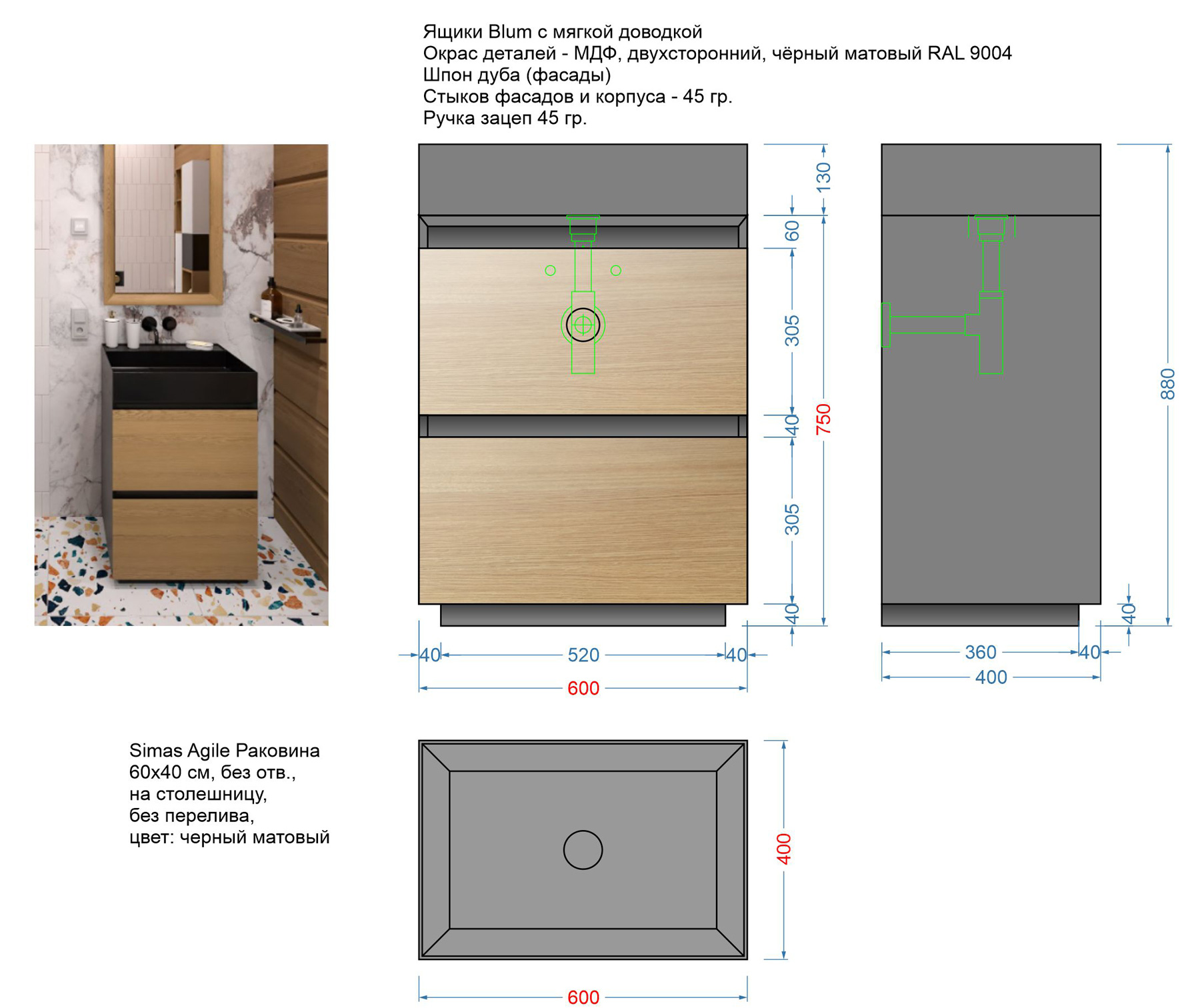 Ящики Blum с мягкой доводкой
Окрас деталей - МДФ, двухсторонний, чёрный матовый RAL 9004
Шпон дуба (фасады)
Стыков фасадов и корпуса - 45 гр.
Ручка зацеп 45 гр.

130
60
305
40
750
305
40
40
520
40
600

880
40
360
40
400

Simas Agile Раковина
60x40 см, без отв.,
на столешницу,
без перелива,
цвет: черный матовый

400
600