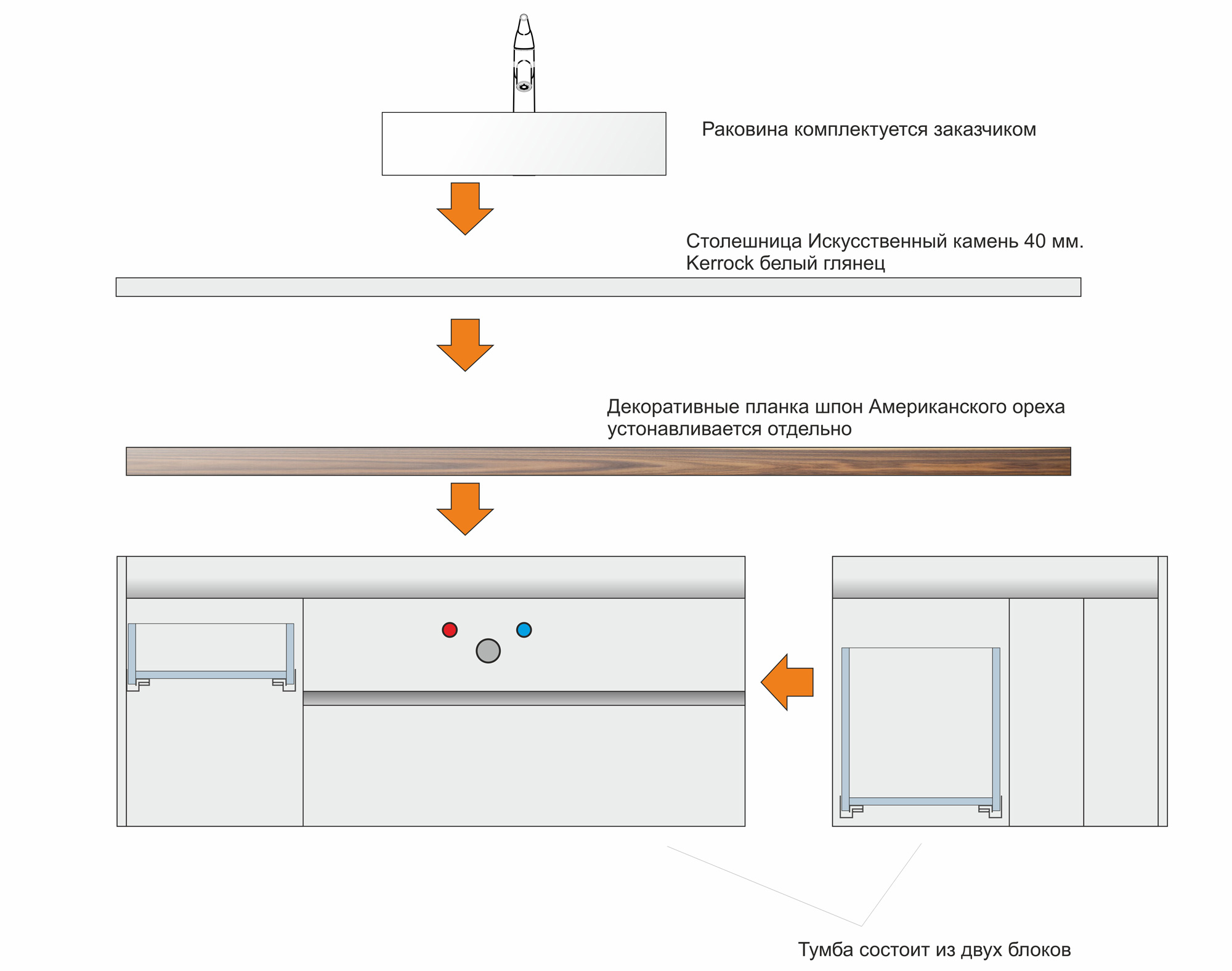 Раковина комплектуется заказчиком

Столешница Искусственный камень 40 мм.
Kerrock белый глянец

Декоративные планка шпон Американского ореха
устонавливается отдельно

Тумба состоит из двух блоков